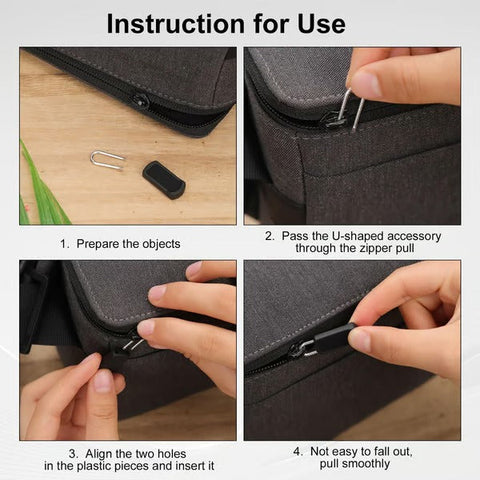 Instruction for Use

1. Prepare the objects

2. Pass the U-shaped accessory through the zipper pull

3. Align the two holes in the plastic pieces and insert it

4. Not easy to fall out, pull smoothly