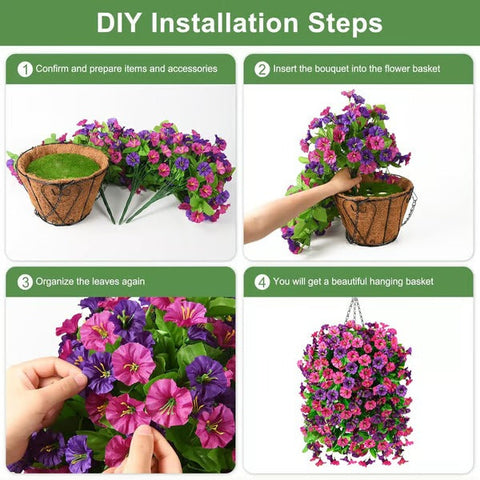 DIY Installation Steps

1 Confirm and prepare items and accessories

2 Insert the bouquet into the flower basket

3 Organize the leaves again

4 You will get a beautiful hanging basket