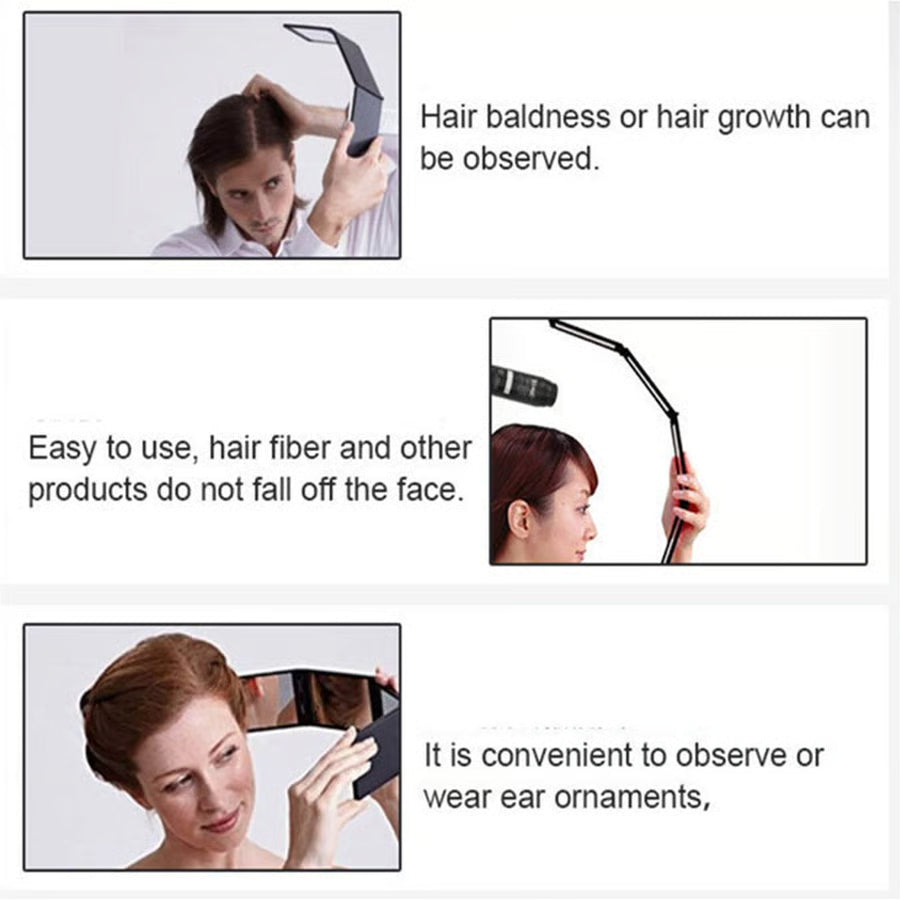 Hair baldness or hair growth can be observed.

Easy to use, hair fiber and other products do not fall off the face.

It is convenient to observe or wear ear ornaments,